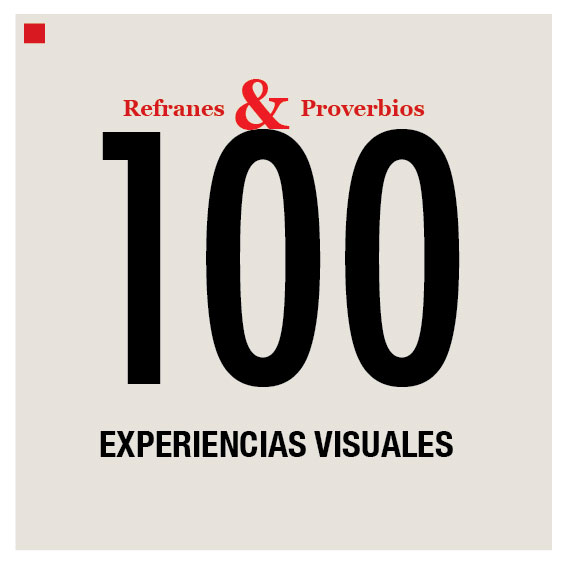 Refranes & Proverbios

100

EXPERIENCIAS VISUALES