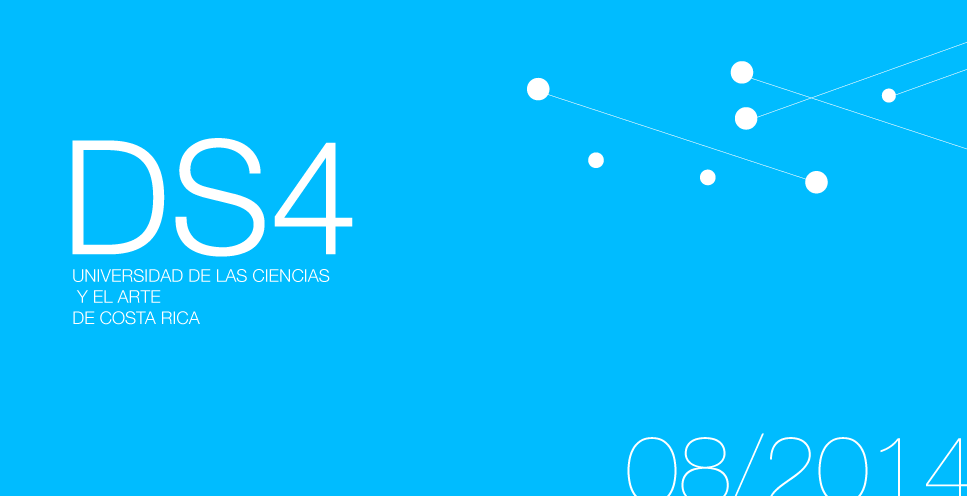 DS4

UNIVERSIDAD DE LAS CIENCIAS Y EL ARTE DE COSTA RICA

08/2014