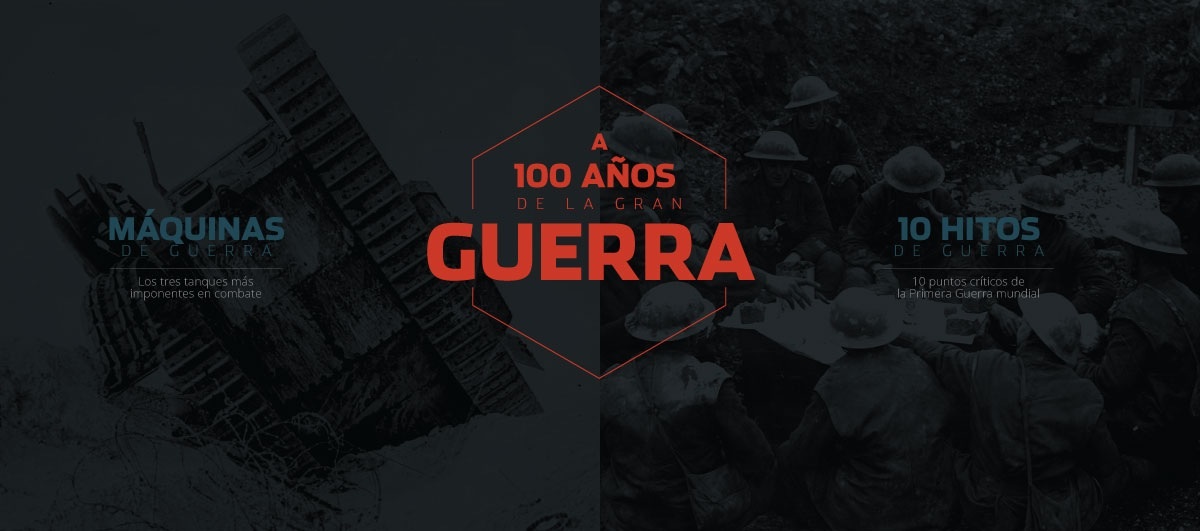 MÁQUINAS
DE GUERRA

Los tres tanques más imponentes en combate

A
100 AÑOS
DE LA GRAN
GUERRA

10 HITOS
DE GUERRA

10 puntos críticos de la Primera Guerra mundial