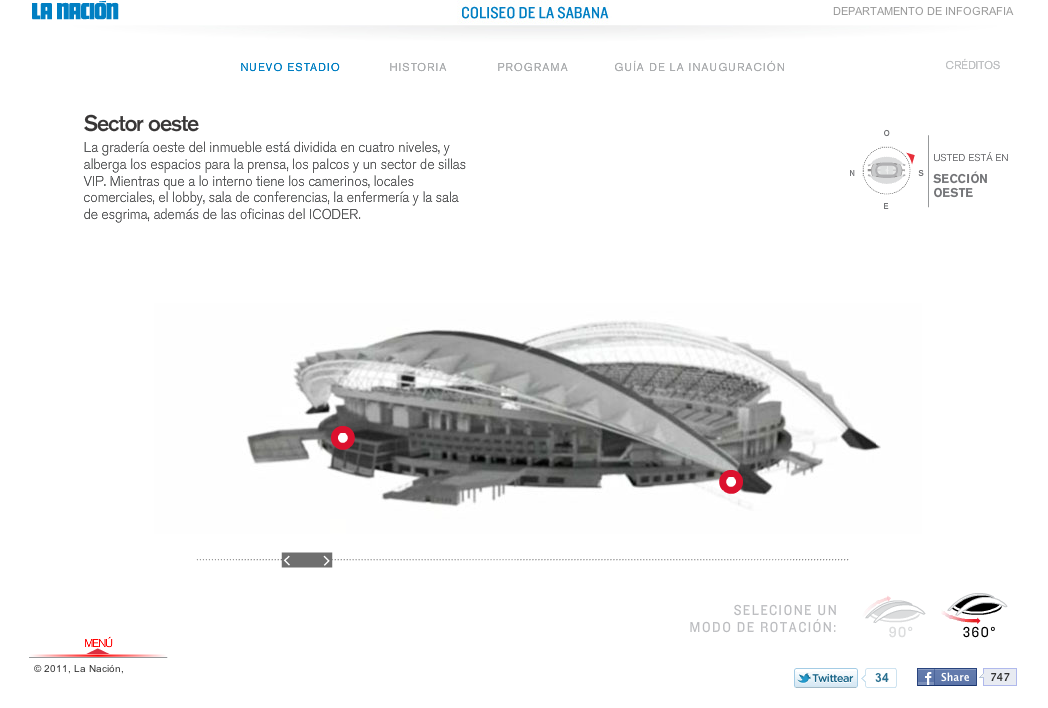 LA NACIÓN

COLISEO DE LA SABANA

DEPARTAMENTO DE INFOGRAFIA

NUEVO ESTADIO HISTORIA PROGRAMA GUÍA DE LA INAUGURACIÓN

CRÉDITOS

Sector oeste

La gradería oeste del inmueble está dividida en cuatro niveles, y alberga los espacios para la prensa, los palcos y un sector de sillas VIP. Mientras que a lo interno tiene los camerinos, locales comerciales, el lobby, sala de conferencias, la enfermería y la sala de esgrima, además de las oficinas del ICODER.

O
N
S
E

USTED ESTÁ EN
SECCIÓN OESTE

SELECIONE UN MODO DE ROTACIÓN:

90°

360°

MENÚ

© 2011, La Nación,

Twittear 34

Share 747